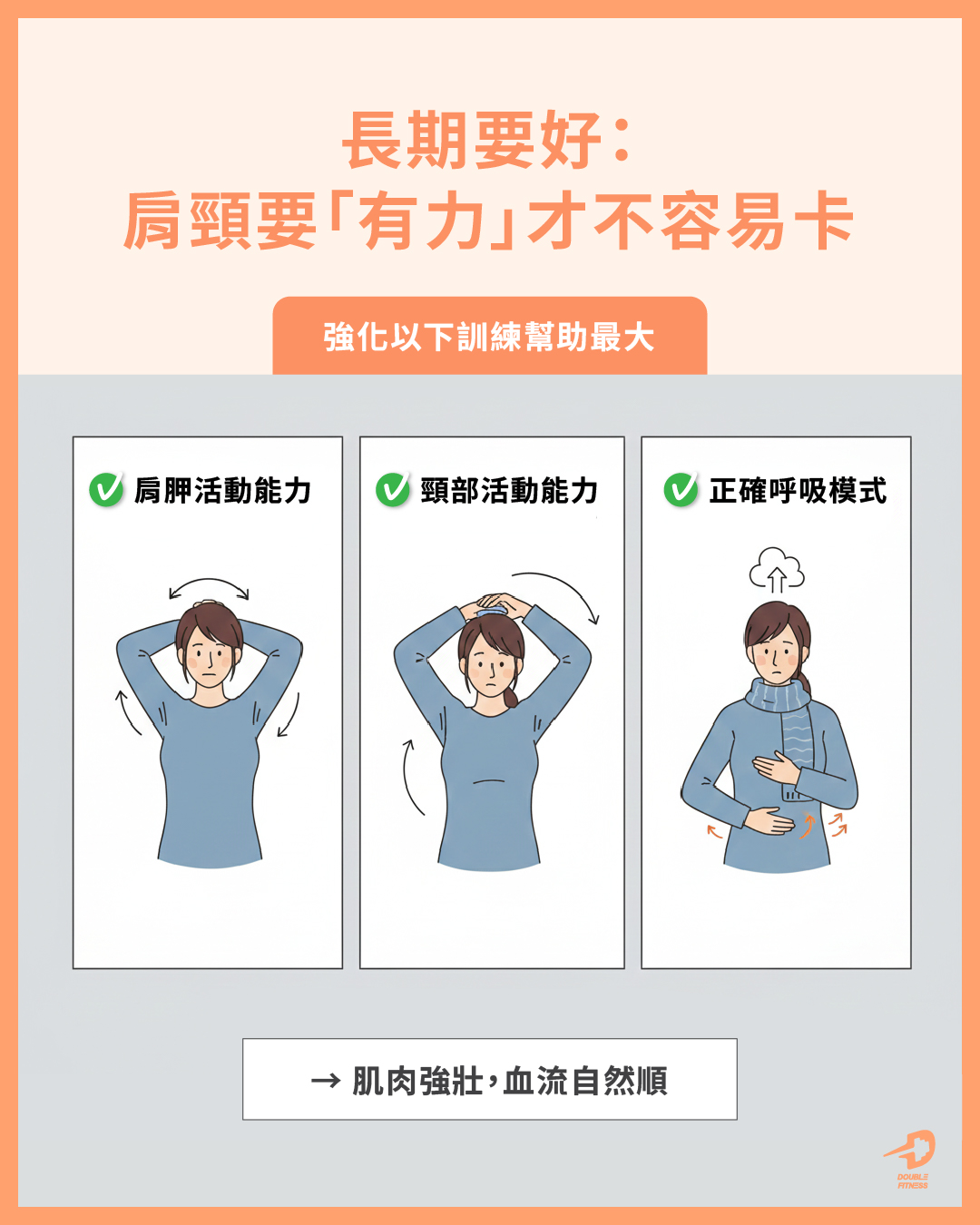 長期要好：
肩頸要「有力」才不容易卡

強化以下訓練幫助最大

肩胛活動能力

頸部活動能力

正確呼吸模式

→ 肌肉強壯，血流自然順

DOUBLE FITNESS