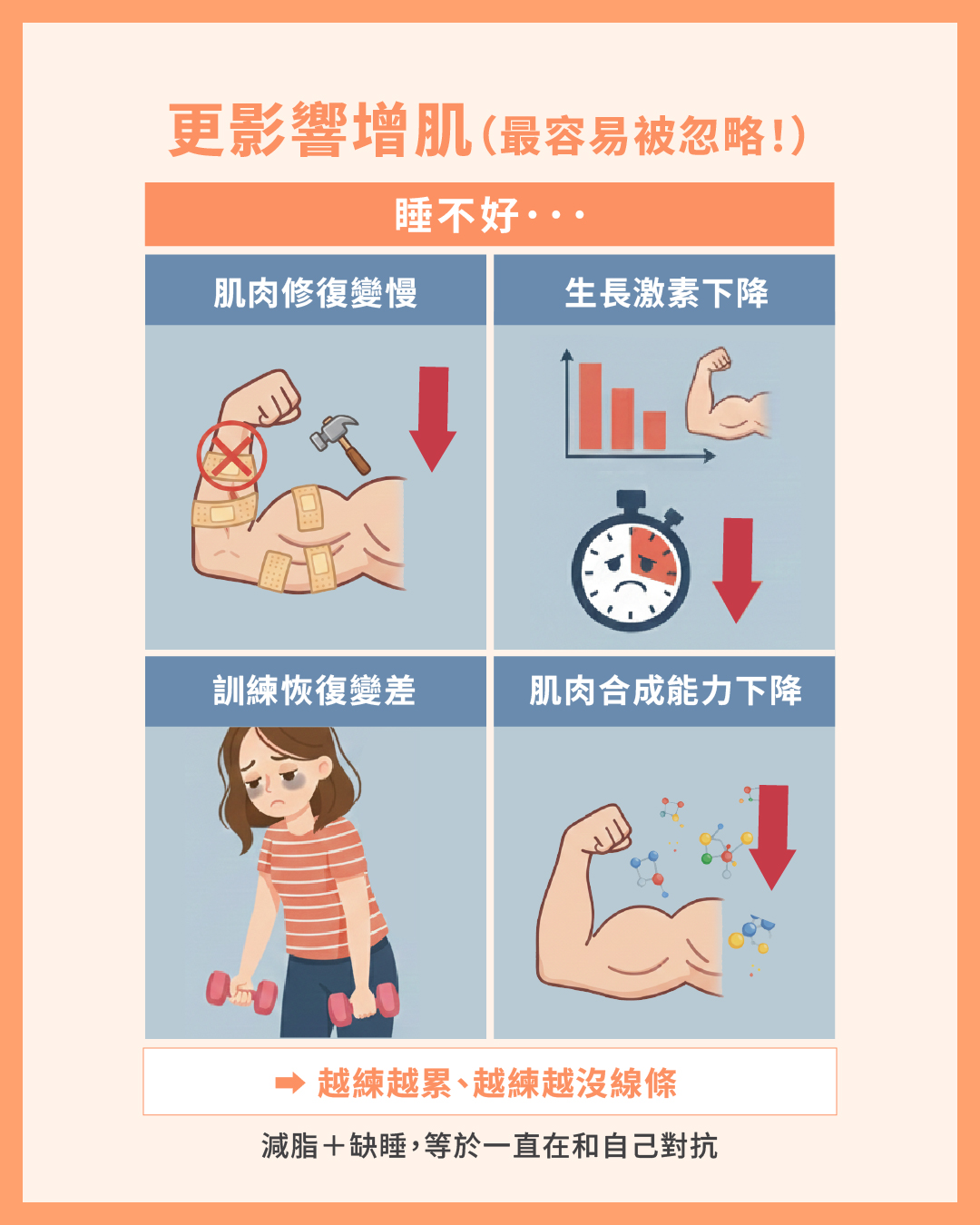 更影響增肌(最容易被忽略!)

睡不好・・・

肌肉修復變慢

生長激素下降

訓練恢復變差

肌肉合成能力下降

➡ 越練越累、越練越沒線條

減脂+缺睡,等於一直在和自己對抗