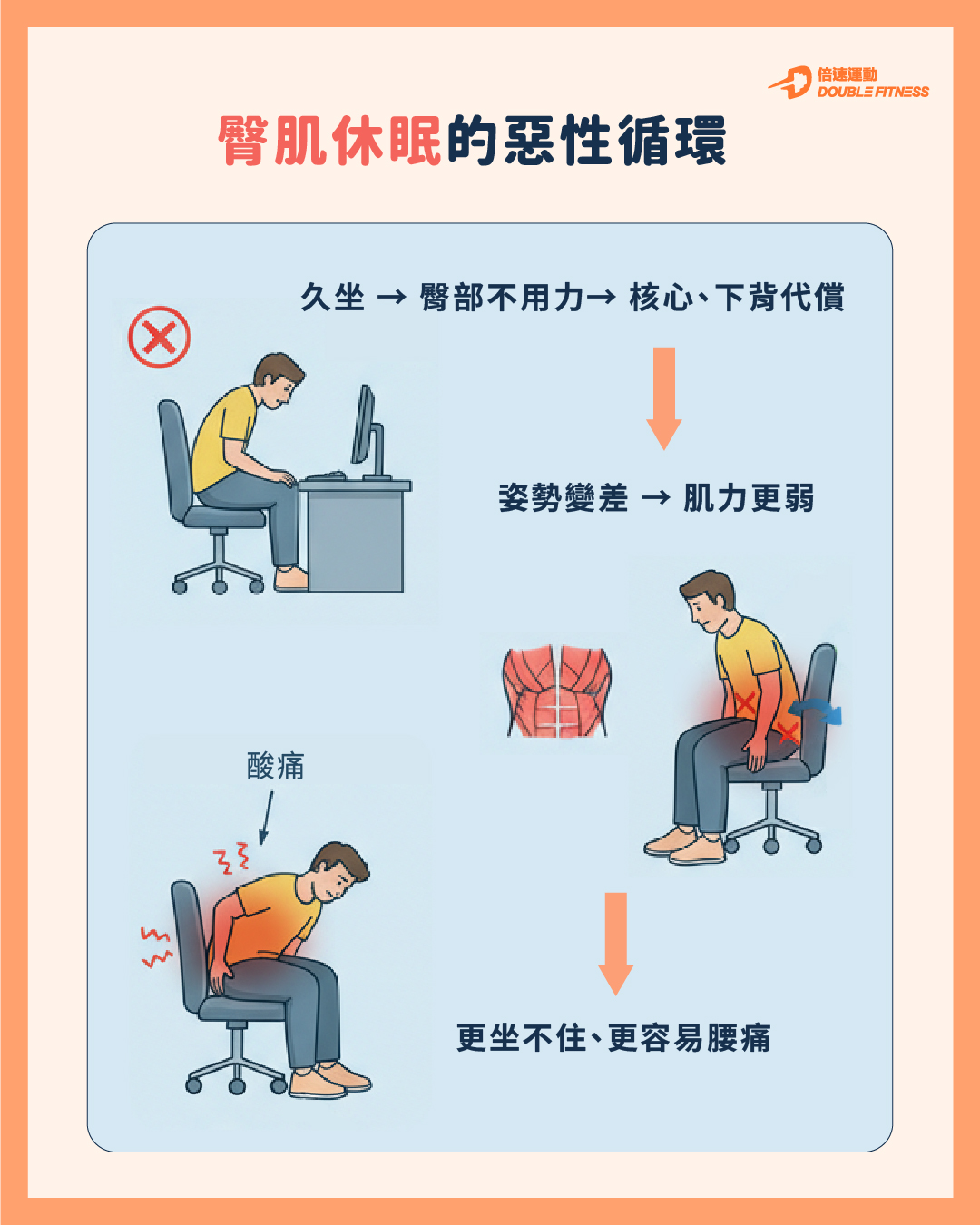 倍速運動
DOUBLE FITNESS

臀肌休眠的惡性循環

久坐 → 臀部不用力→ 核心、下背代償

姿勢變差 → 肌力更弱

酸痛

更坐不住、更容易腰痛